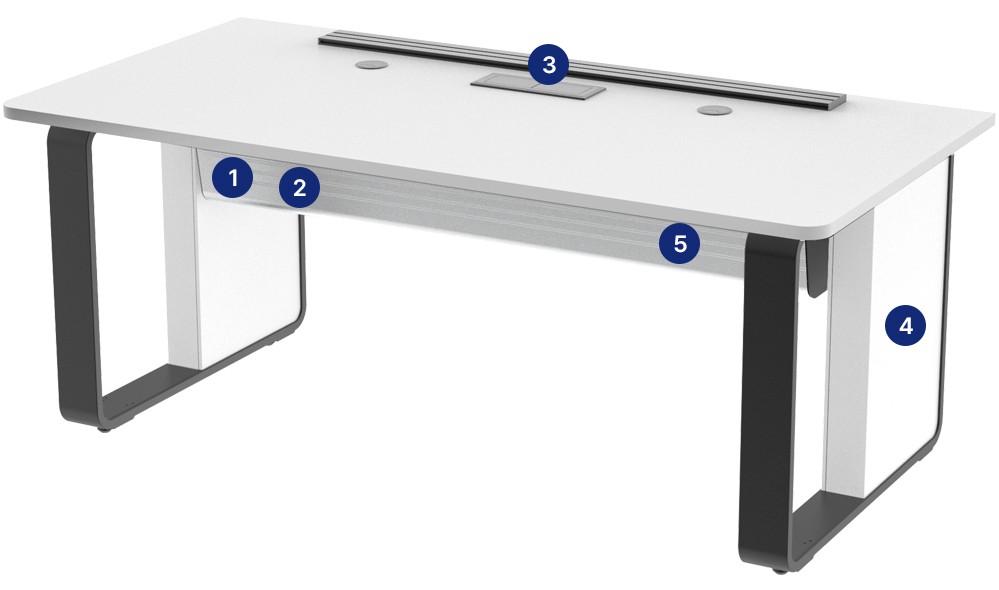 3
1
2
5
4